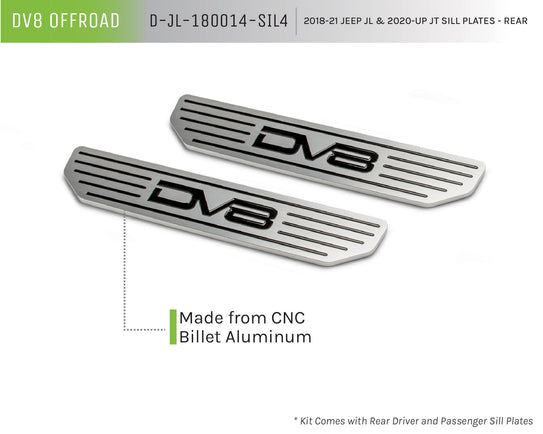 DV8 OFFROAD

D-JL-180014-SIL4

2018-21 JEEP JL & 2020-UP JT SILL PLATES - REAR

DV8

DV8

Made from CNC Billet Aluminum

* Kit Comes with Rear Driver and Passenger Sill Plates