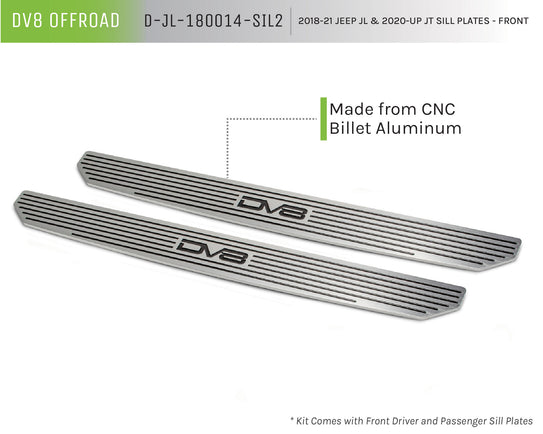 DV8 OFFROAD D-JL-180014-SIL2 2018-21 JEEP JL & 2020-UP JT SILL PLATES - FRONT

Made from CNC Billet Aluminum

DV8

DV8

* Kit Comes with Front Driver and Passenger Sill Plates