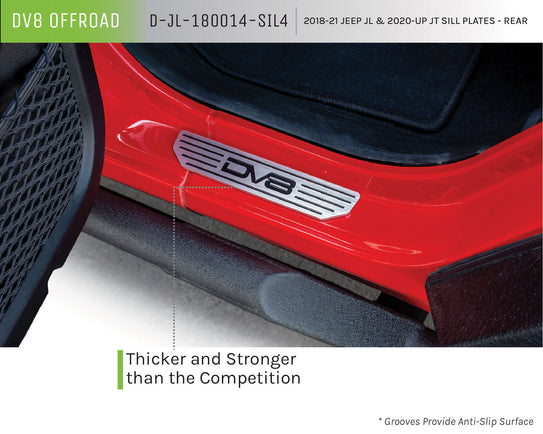 DV8 OFFROAD
D-JL-180014-SIL4
2018-21 JEEP JL & 2020-UP JT SILL PLATES - REAR

DV8

Thicker and Stronger than the Competition

* Grooves Provide Anti-Slip Surface